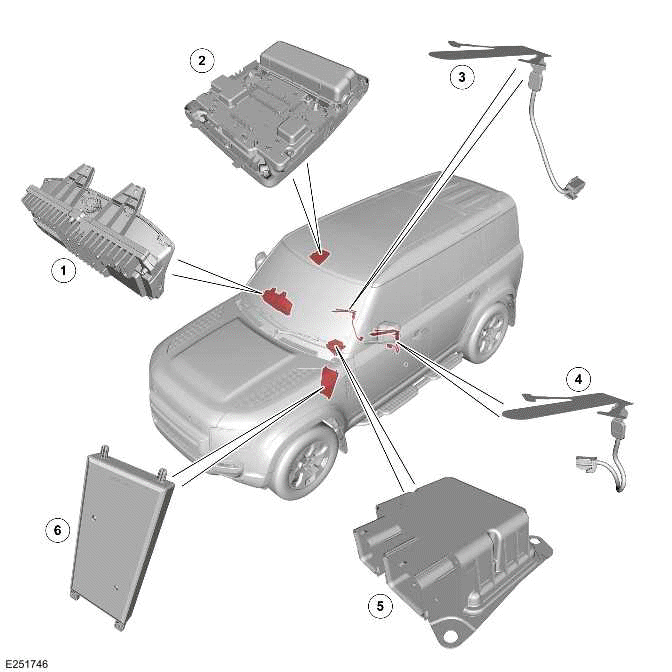 2
3
1
4
6
5
E251746